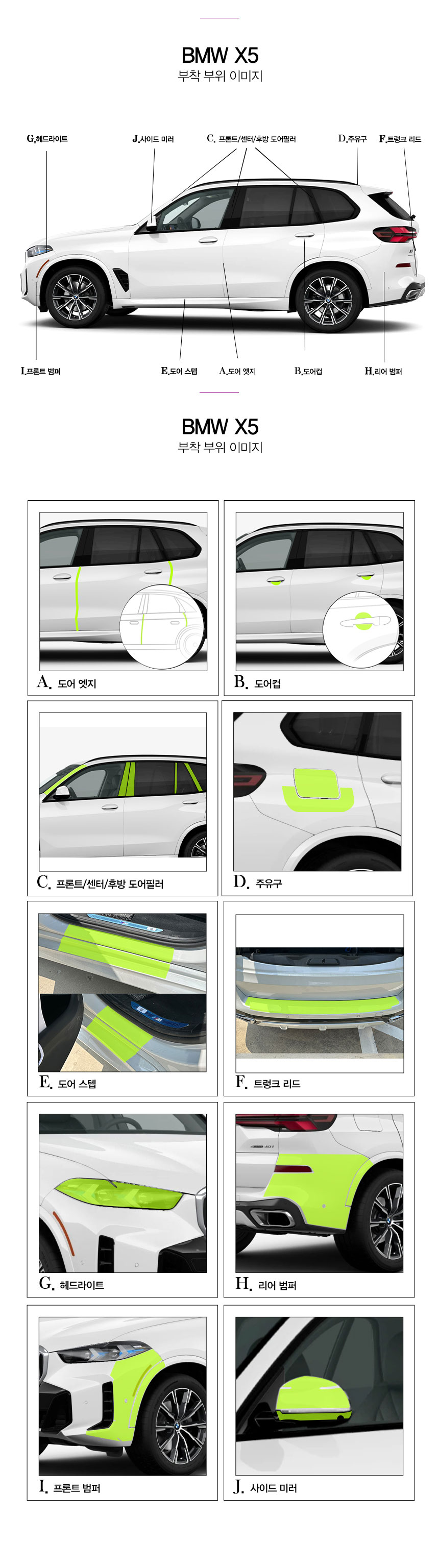 BMW X5
부착 부위 이미지

G.헤드라이트
J.사이드 미러
C. 프론트/센터/후방 도어필러
D.주유구
F.트렁크 리드
I.프론트 범퍼
E.도어 스텝
A.도어 엣지
B.도어컵
H.리어 범퍼

BMW X5
부착 부위 이미지

A. 도어 엣지
B. 도어컵
C. 프론트/센터/후방 도어필러
D. 주유구
E. 도어 스텝
F. 트렁크 리드
G. 헤드라이트
H. 리어 범퍼
I. 프론트 범퍼
J. 사이드 미러