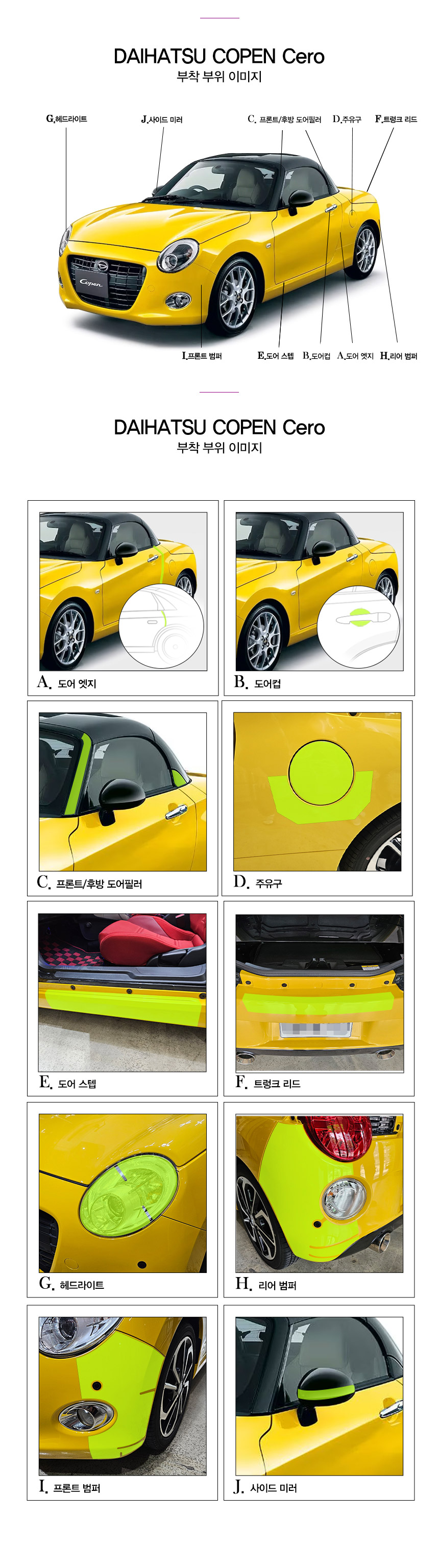 DAIHATSU COPEN Cero
부착 부위 이미지

G.헤드라이트
J.사이드 미러
C. 프론트/후방 도어필러
D.주유구
F.트렁크 리드

Copen

I.프론트 범퍼
E.도어 스텝
B.도어컵
A.도어 엣지
H.리어 범퍼

DAIHATSU COPEN Cero
부착 부위 이미지

A. 도어 엣지

B. 도어컵

C. 프론트/후방 도어필러

D. 주유구

E. 도어 스텝

F. 트렁크 리드

G. 헤드라이트

H. 리어 범퍼

I. 프론트 범퍼

J. 사이드 미러