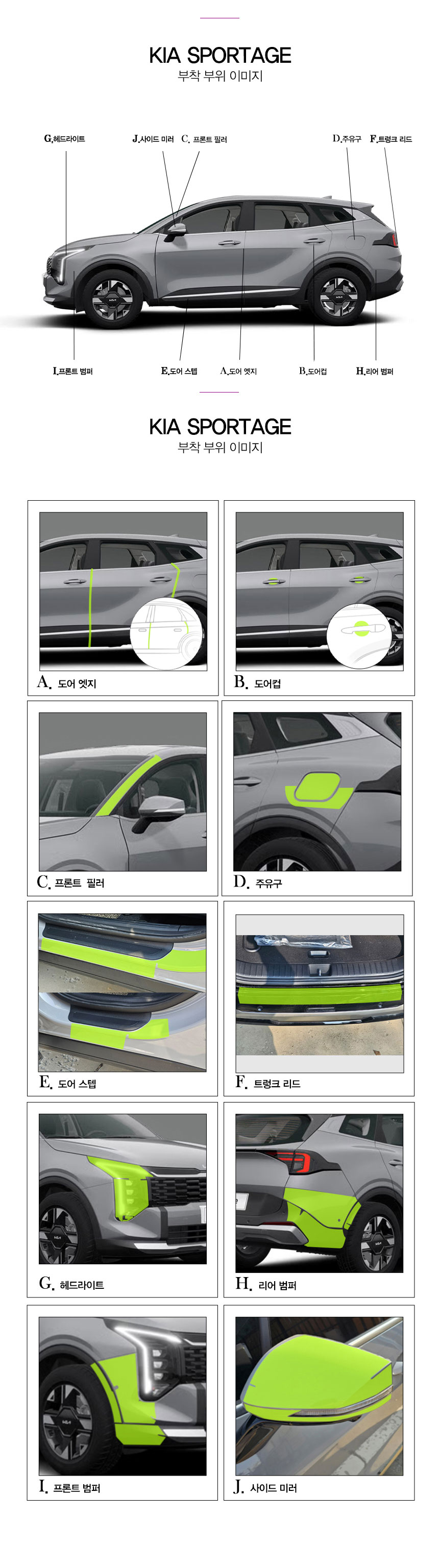 KIA SPORTAGE
부착 부위 이미지

G.헤드라이트
J.사이드 미러
C. 프론트 필러
D.주유구
F.트렁크 리드
I.프론트 범퍼
E.도어 스텝
A.도어 엣지
B.도어컵
H.리어 범퍼

KIA SPORTAGE
부착 부위 이미지

A. 도어 엣지

B. 도어컵

C. 프론트 필러

D. 주유구

E. 도어 스텝

F. 트렁크 리드

G. 헤드라이트

H. 리어 범퍼

I. 프론트 범퍼

J. 사이드 미러