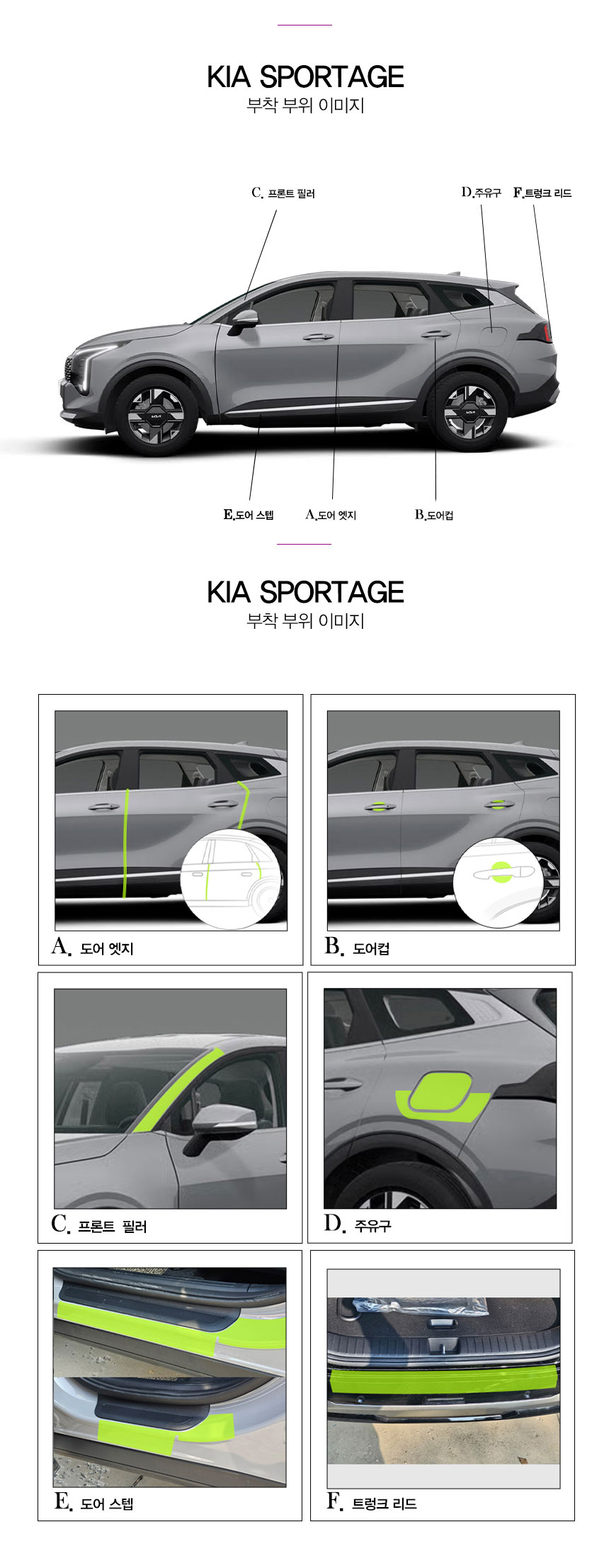 KIA SPORTAGE
부착 부위 이미지

C. 프론트 필러
D.주유구
F.트렁크 리드
E.도어 스텝
A.도어 엣지
B.도어컵

KIA SPORTAGE
부착 부위 이미지

A. 도어 엣지
B. 도어컵
C. 프론트 필러
D. 주유구
E. 도어 스텝
F. 트렁크 리드