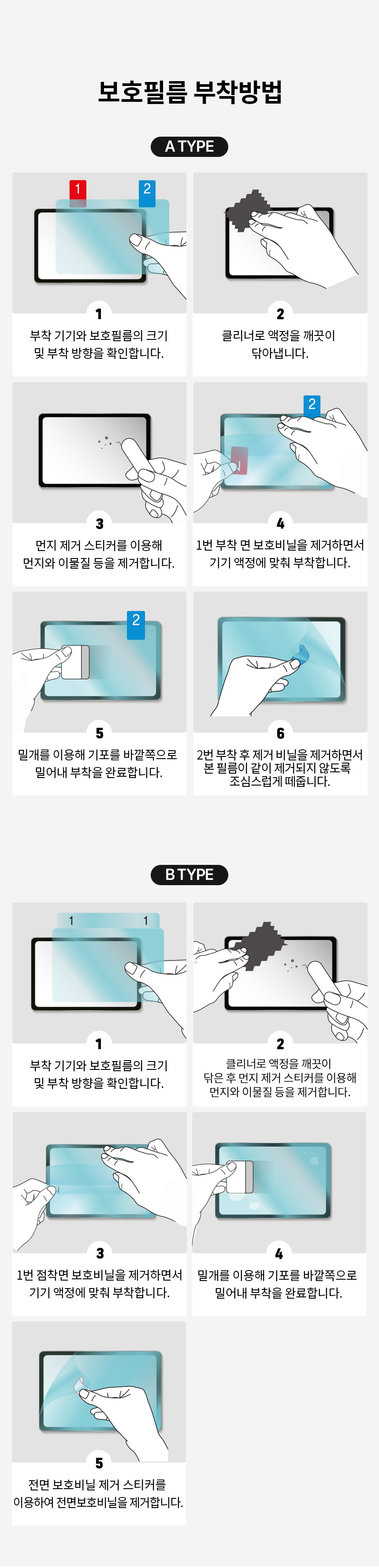 보호필름 부착방법

A TYPE

1 2

1
부착 기기와 보호필름의 크기 및 부착 방향을 확인합니다.

2
클리너로 액정을 깨끗이 닦아냅니다.

3
먼지 제거 스티커를 이용해 먼지와 이물질 등을 제거합니다.

2

4
1번 부착 면 보호비닐을 제거하면서 기기 액정에 맞춰 부착합니다.

2

5
밀개를 이용해 기포를 바깥쪽으로 밀어내 부착을 완료합니다.

6
2번 부착 후 제거 비닐을 제거하면서 본 필름이 같이 제거되지 않도록 조심스럽게 떼줍니다.

B TYPE

1 1

1
부착 기기와 보호필름의 크기 및 부착 방향을 확인합니다.

2
클리너로 액정을 깨끗이 닦은 후 먼지 제거 스티커를 이용해 먼지와 이물질 등을 제거합니다.

3
1번 점착면 보호비닐을 제거하면서 기기 액정에 맞춰 부착합니다.

4
밀개를 이용해 기포를 바깥쪽으로 밀어내 부착을 완료합니다.

5
전면 보호비닐 제거 스티커를 이용하여 전면보호비닐을 제거합니다.