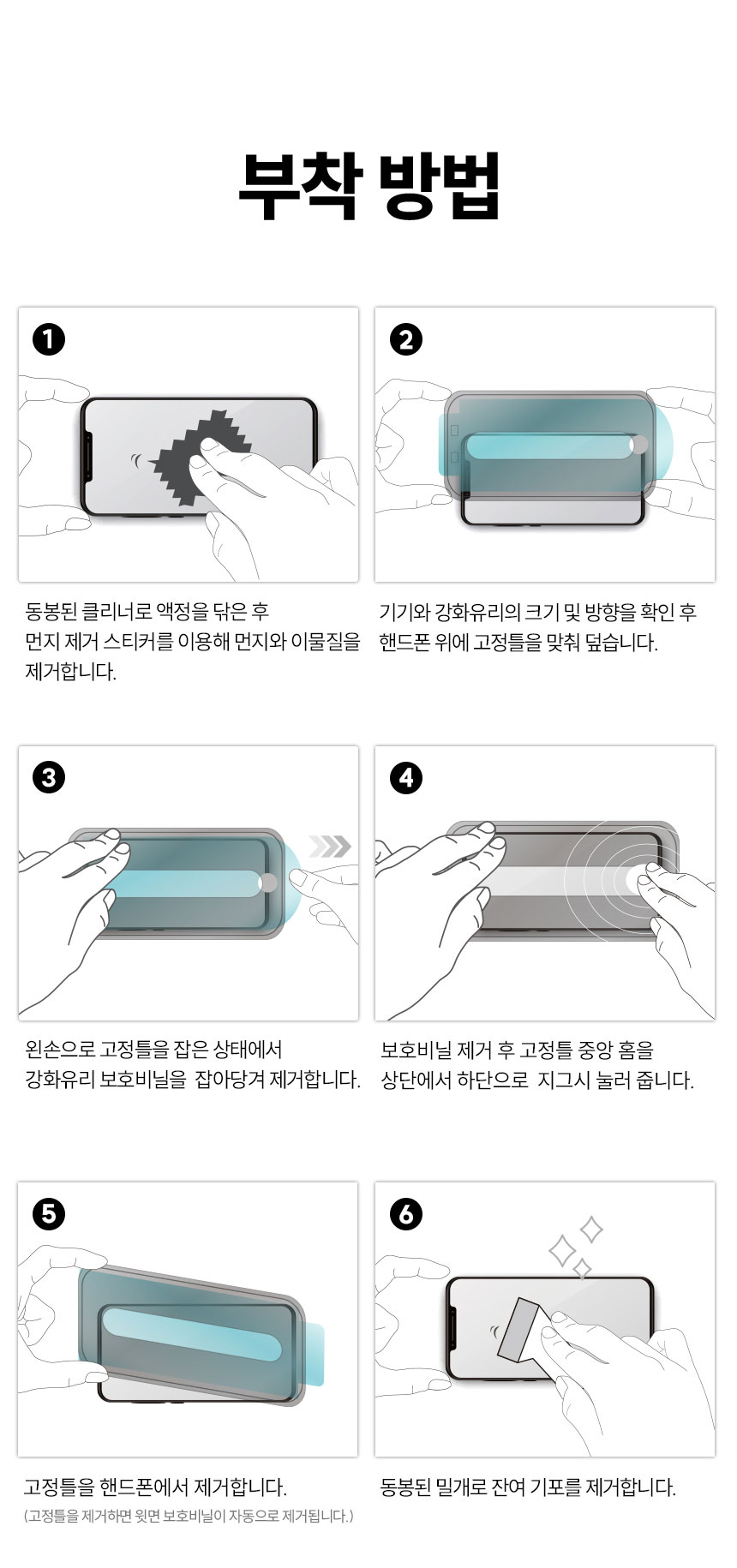 부착 방법

1

동봉된 클리너로 액정을 닦은 후
먼지 제거 스티커를 이용해 먼지와 이물질을 제거합니다.

2

기기와 강화유리의 크기 및 방향을 확인 후
핸드폰 위에 고정틀을 맞춰 덮습니다.

3

왼손으로 고정틀을 잡은 상태에서
강화유리 보호비닐을 잡아당겨 제거합니다.

4

보호비닐 제거 후 고정틀 중앙 홈을
상단에서 하단으로 지그시 눌러 줍니다.

5

고정틀을 핸드폰에서 제거합니다.
(고정틀을 제거하면 윗면 보호비닐이 자동으로 제거됩니다.)

6

동봉된 밀개로 잔여 기포를 제거합니다.