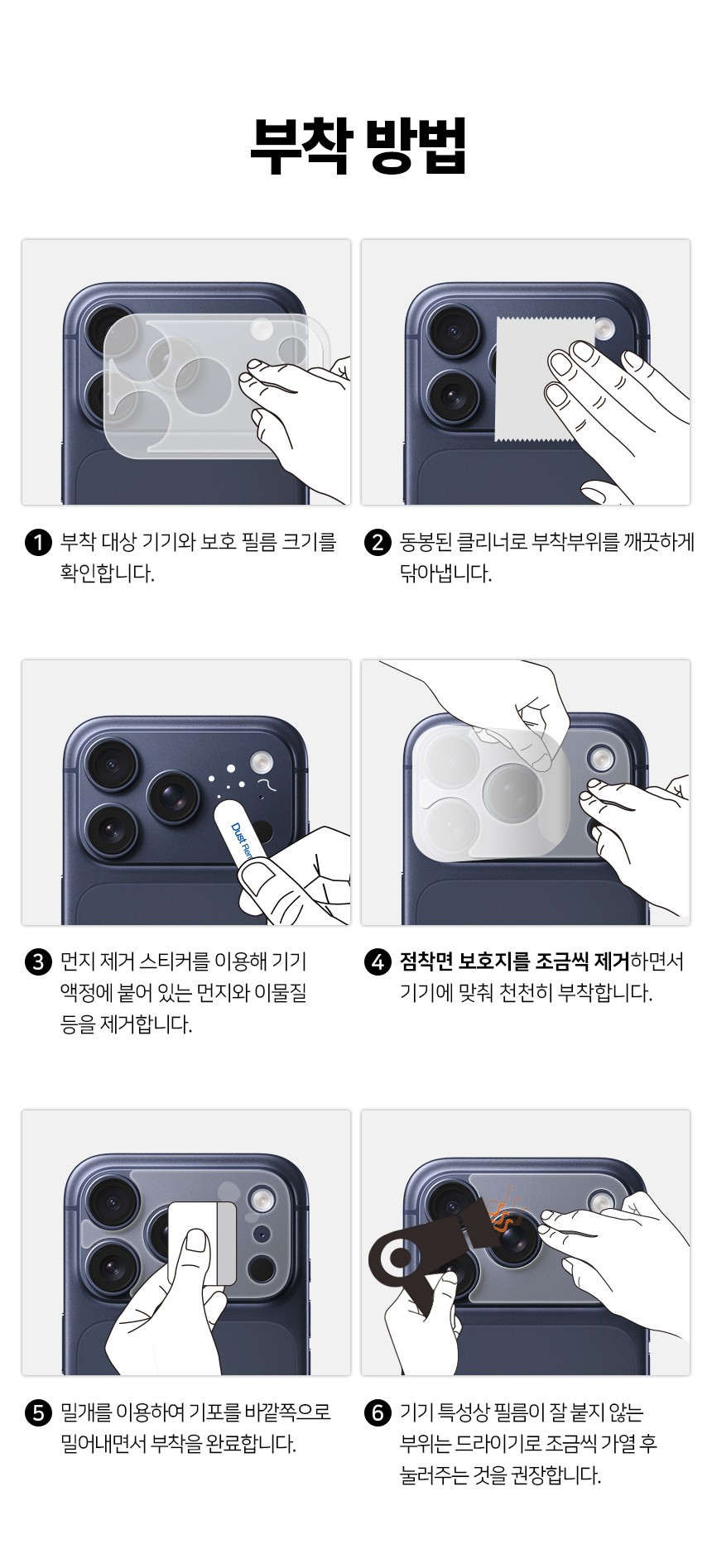 부착 방법

1 부착 대상 기기와 보호 필름 크기를 확인합니다.

2 동봉된 클리너로 부착부위를 깨끗하게 닦아냅니다.

Dust Rem

3 먼지 제거 스티커를 이용해 기기 액정에 붙어 있는 먼지와 이물질 등을 제거합니다.

4 점착면 보호지를 조금씩 제거하면서 기기에 맞춰 천천히 부착합니다.

5 밀개를 이용하여 기포를 바깥쪽으로 밀어내면서 부착을 완료합니다.

6 기기 특성상 필름이 잘 붙지 않는 부위는 드라이기로 조금씩 가열 후 눌러주는 것을 권장합니다.