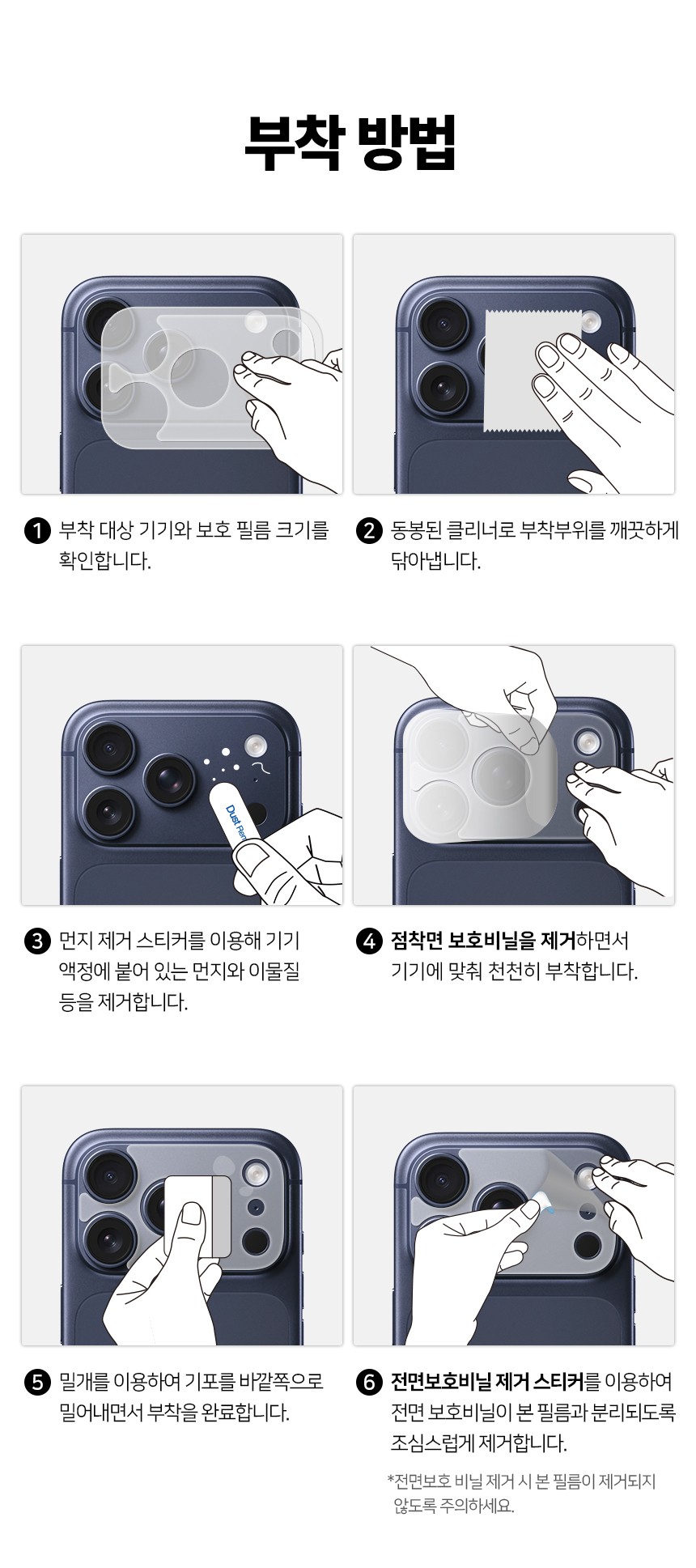 부착 방법

1 부착 대상 기기와 보호 필름 크기를 확인합니다.

2 동봉된 클리너로 부착부위를 깨끗하게 닦아냅니다.

Dust Rem

3 먼지 제거 스티커를 이용해 기기 액정에 붙어 있는 먼지와 이물질 등을 제거합니다.

4 점착면 보호비닐을 제거하면서 기기에 맞춰 천천히 부착합니다.

5 밀개를 이용하여 기포를 바깥쪽으로 밀어내면서 부착을 완료합니다.

6 전면보호비닐 제거 스티커를 이용하여 전면 보호비닐이 본 필름과 분리되도록 조심스럽게 제거합니다.

*전면보호 비닐 제거 시 본 필름이 제거되지 않도록 주의하세요.