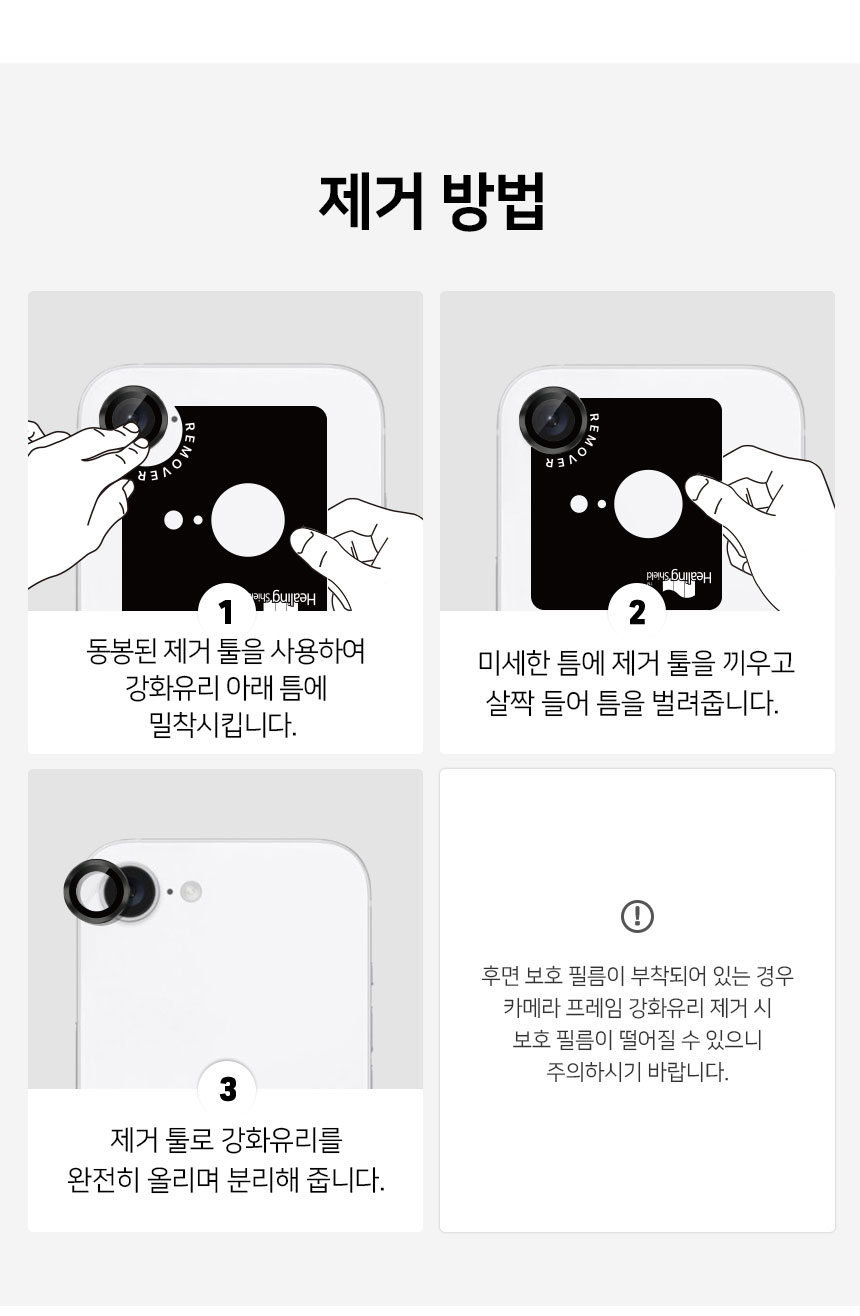 제거 방법

REMOVER

Healing Shield

1

동봉된 제거 툴을 사용하여 강화유리 아래 틈에 밀착시킵니다.

REMOVER

Healing Shield

2

미세한 틈에 제거 툴을 끼우고 살짝 들어 틈을 벌려줍니다.

3

제거 툴로 강화유리를 완전히 올리며 분리해 줍니다.

!

후면 보호 필름이 부착되어 있는 경우 카메라 프레임 강화유리 제거 시 보호 필름이 떨어질 수 있으니 주의하시기 바랍니다.