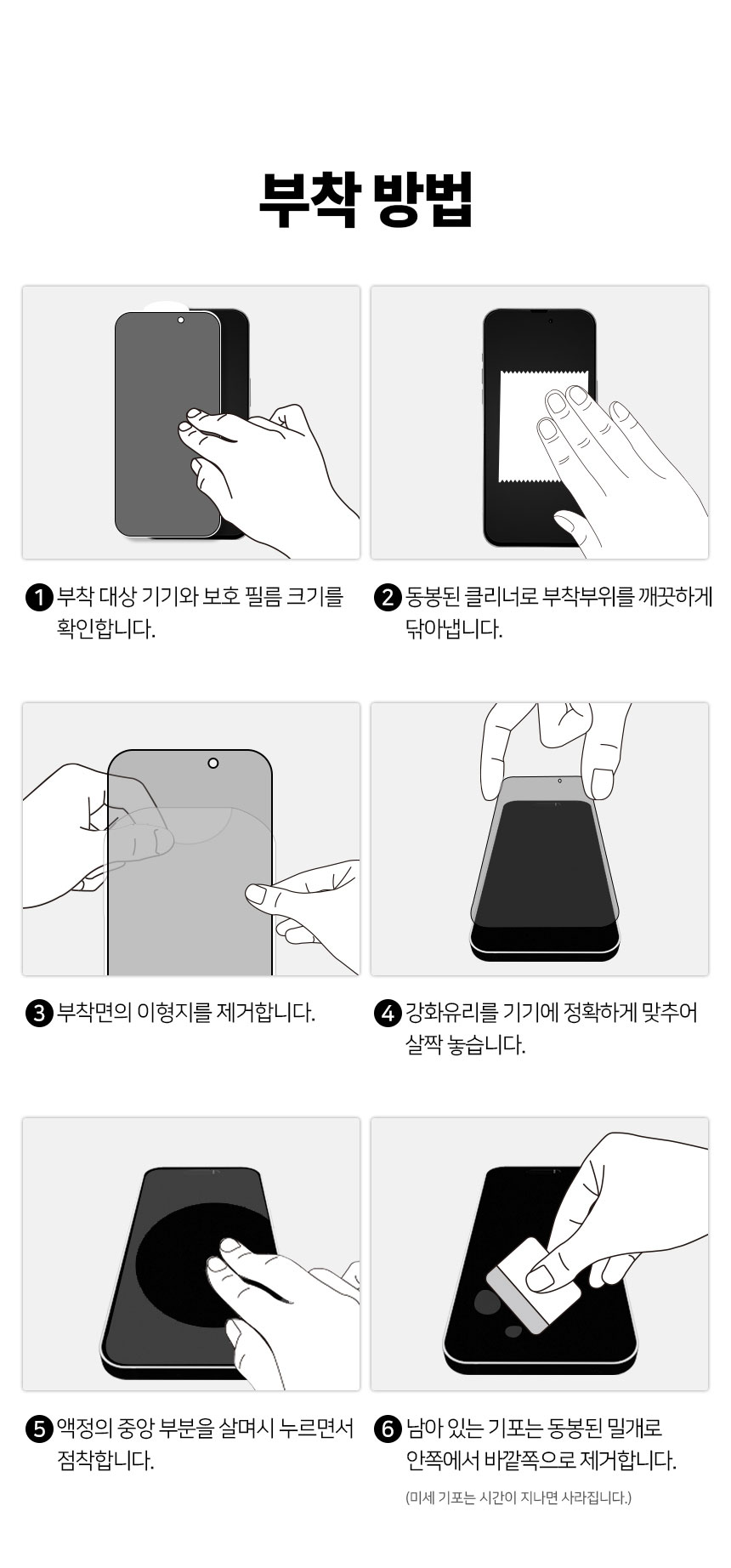 부착 방법

1 부착 대상 기기와 보호 필름 크기를 확인합니다.

2 동봉된 클리너로 부착부위를 깨끗하게 닦아냅니다.

3 부착면의 이형지를 제거합니다.

4 강화유리를 기기에 정확하게 맞추어 살짝 놓습니다.

5 액정의 중앙 부분을 살며시 누르면서 점착합니다.

6 남아 있는 기포는 동봉된 밀개로 안쪽에서 바깥쪽으로 제거합니다.

(미세 기포는 시간이 지나면 사라집니다.)