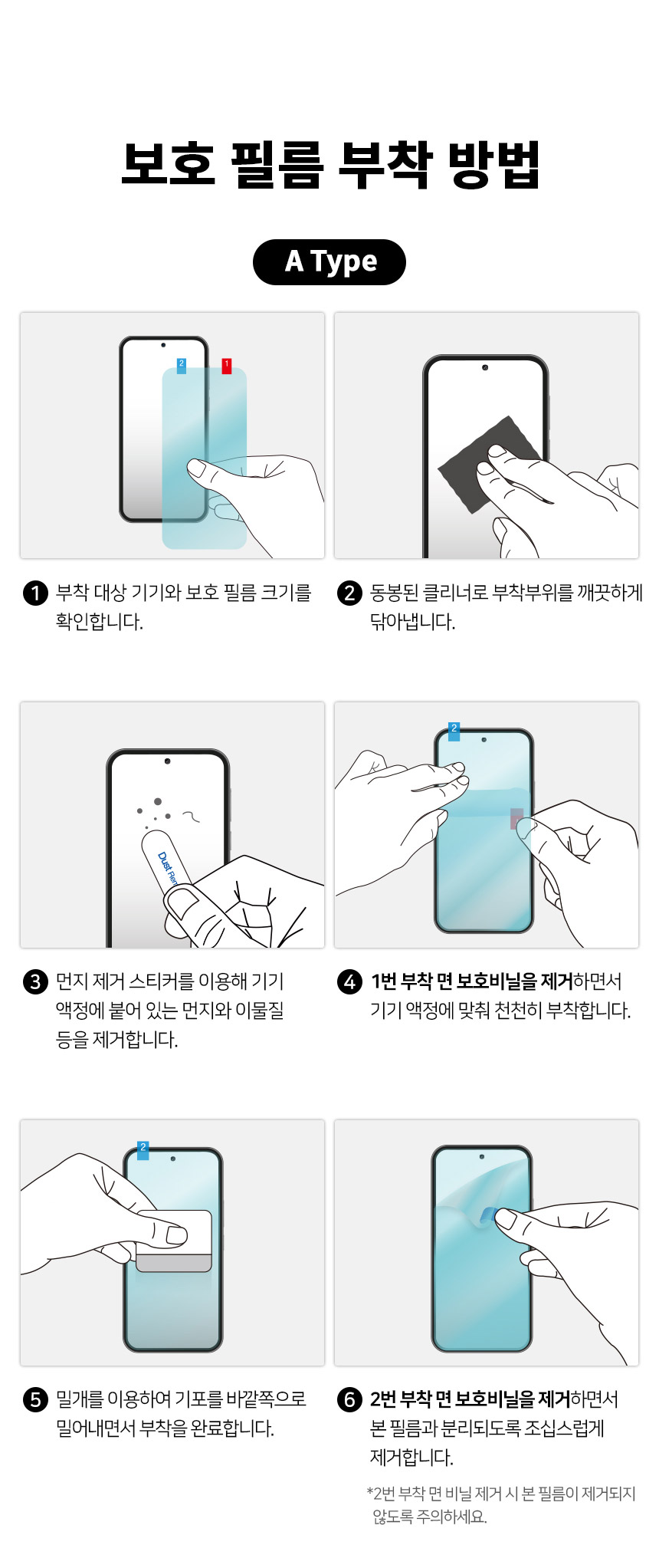 보호 필름 부착 방법

A Type

2

1

1 부착 대상 기기와 보호 필름 크기를 확인합니다.

2 동봉된 클리너로 부착부위를 깨끗하게 닦아냅니다.

Dust Rem

3 먼지 제거 스티커를 이용해 기기 액정에 붙어 있는 먼지와 이물질 등을 제거합니다.

2

4 1번 부착 면 보호비닐을 제거하면서 기기 액정에 맞춰 천천히 부착합니다.

2

5 밀개를 이용하여 기포를 바깥쪽으로 밀어내면서 부착을 완료합니다.

6 2번 부착 면 보호비닐을 제거하면서 본 필름과 분리되도록 조심스럽게 제거합니다.

*2번 부착 면 비닐 제거 시 본 필름이 제거되지 않도록 주의하세요.