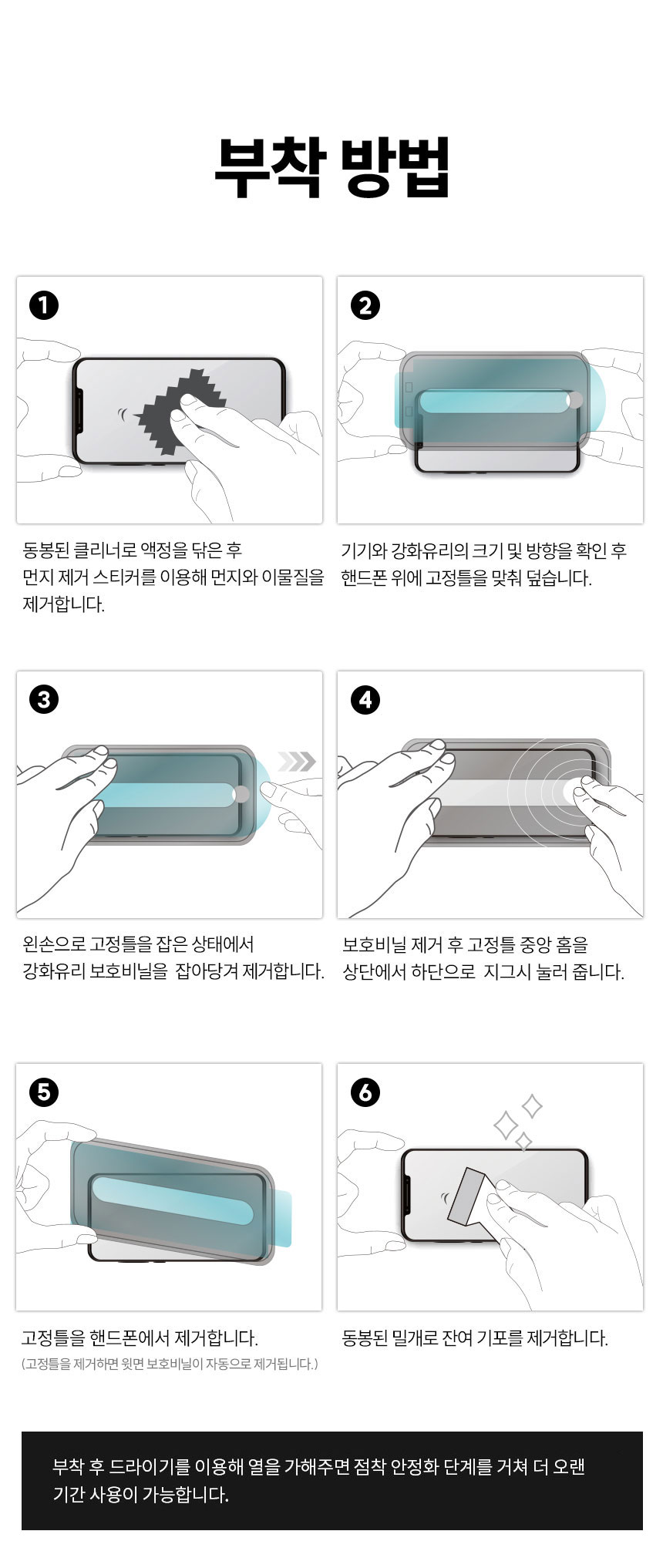 부착 방법

1

동봉된 클리너로 액정을 닦은 후 먼지 제거 스티커를 이용해 먼지와 이물질을 제거합니다.

2

기기와 강화유리의 크기 및 방향을 확인 후 핸드폰 위에 고정틀을 맞춰 덮습니다.

3

왼손으로 고정틀을 잡은 상태에서 강화유리 보호비닐을 잡아당겨 제거합니다.

4

보호비닐 제거 후 고정틀 중앙 홈을 상단에서 하단으로 지그시 눌러 줍니다.

5

고정틀을 핸드폰에서 제거합니다.
(고정틀을 제거하면 윗면 보호비닐이 자동으로 제거됩니다.)

6

동봉된 밀개로 잔여 기포를 제거합니다.

부착 후 드라이기를 이용해 열을 가해주면 점착 안정화 단계를 거쳐 더 오랜 기간 사용이 가능합니다.