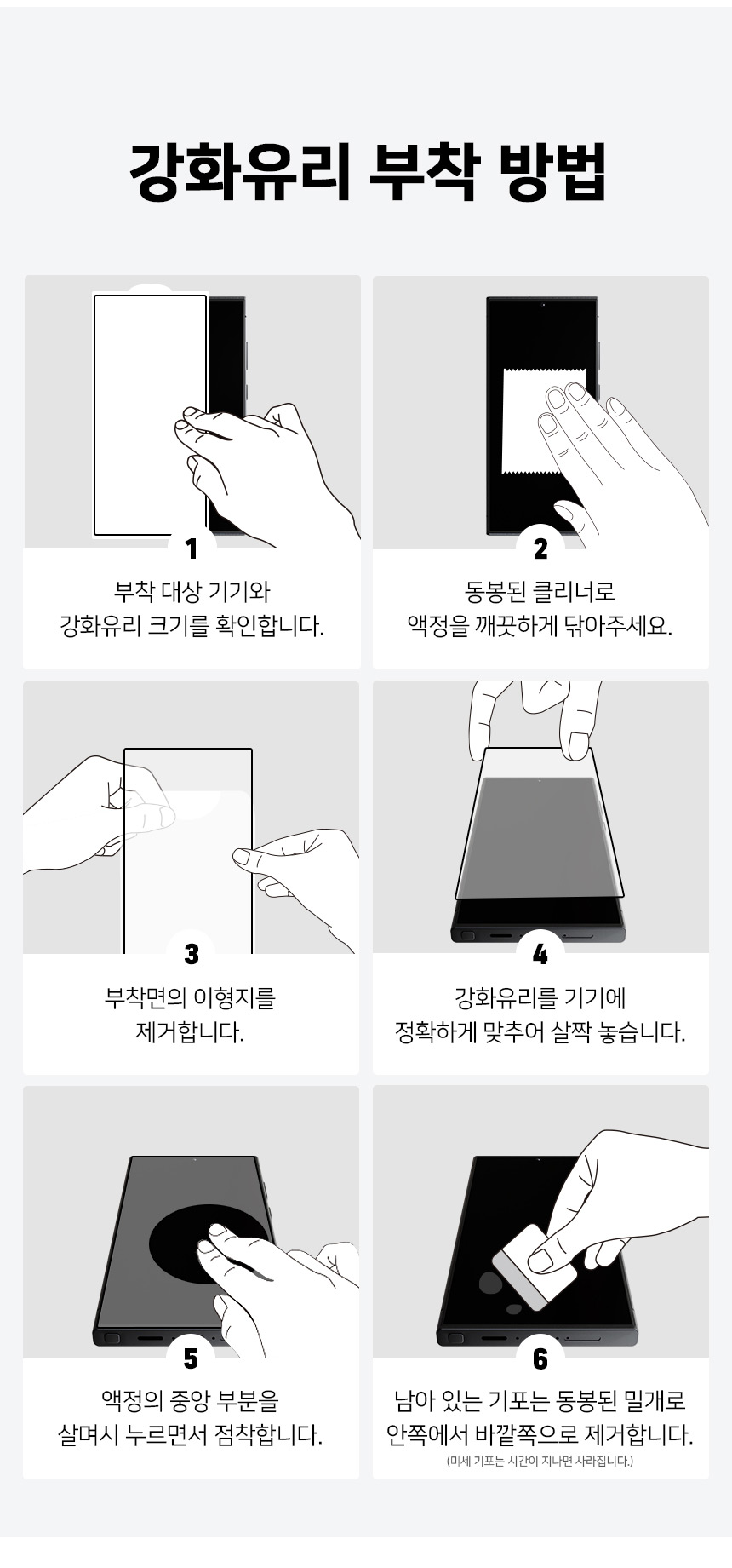 강화유리 부착 방법

1

부착 대상 기기와 강화유리 크기를 확인합니다.

2

동봉된 클리너로 액정을 깨끗하게 닦아주세요.

3

부착면의 이형지를 제거합니다.

4

강화유리를 기기에 정확하게 맞추어 살짝 놓습니다.

5

액정의 중앙 부분을 살며시 누르면서 점착합니다.

6

남아 있는 기포는 동봉된 밀개로 안쪽에서 바깥쪽으로 제거합니다.

(미세 기포는 시간이 지나면 사라집니다.)