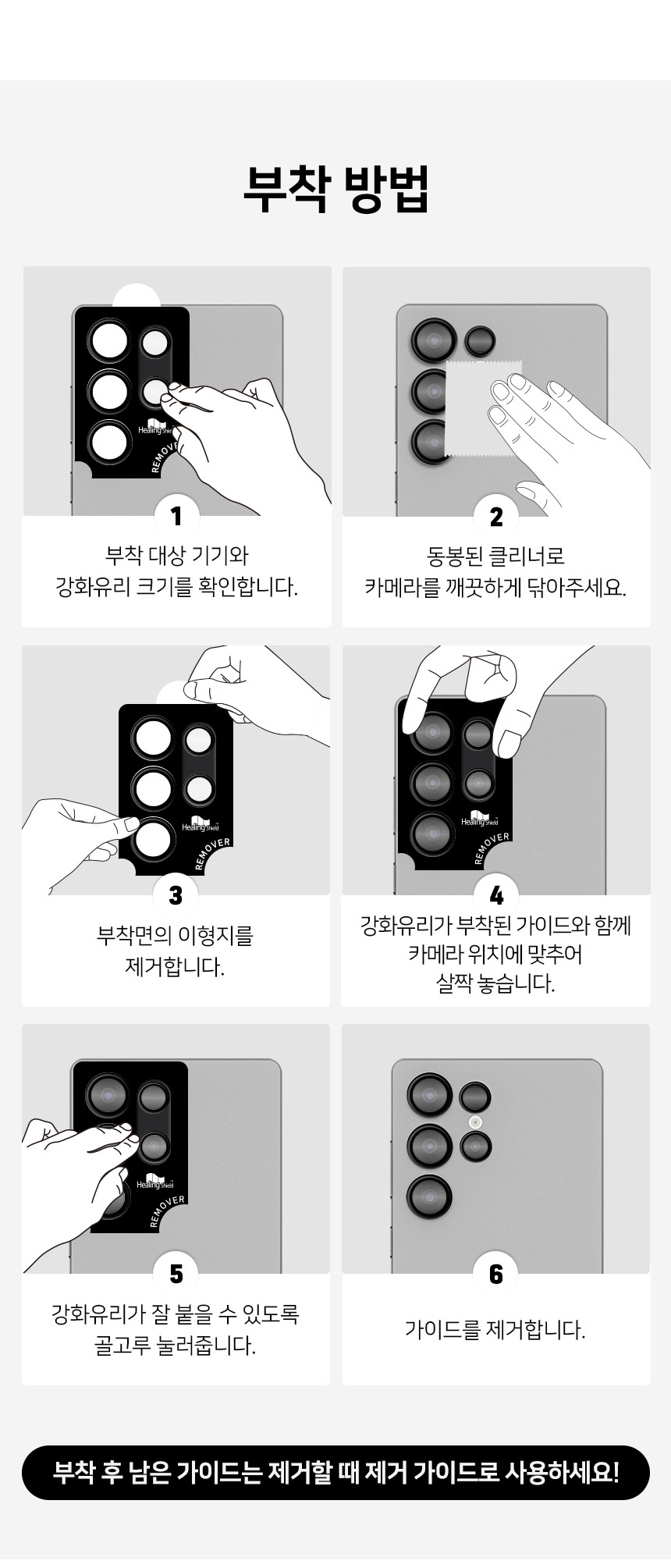 부착 방법

Healing Shield
REMOVER

1

부착 대상 기기와 강화유리 크기를 확인합니다.

2

동봉된 클리너로 카메라를 깨끗하게 닦아주세요.

Healing Shield
REMOVER

3

부착면의 이형지를 제거합니다.

Healing Shield
REMOVER

4

강화유리가 부착된 가이드와 함께 카메라 위치에 맞추어 살짝 놓습니다.

Healing Shield
REMOVER

5

강화유리가 잘 붙을 수 있도록 골고루 눌러줍니다.

6

가이드를 제거합니다.

부착 후 남은 가이드는 제거할 때 제거 가이드로 사용하세요!