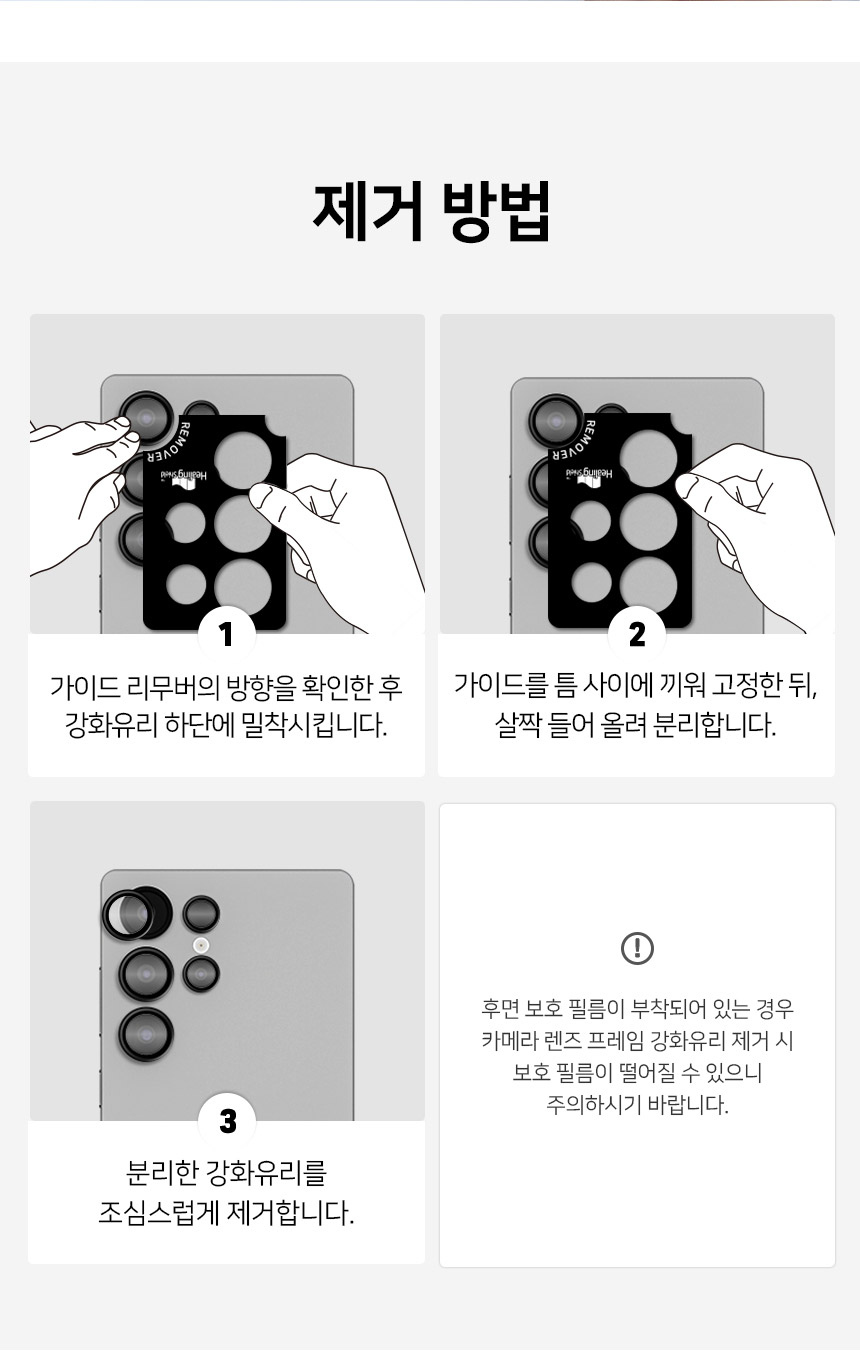 제거 방법

REMOVER
Healing Shield

1

가이드 리무버의 방향을 확인한 후 강화유리 하단에 밀착시킵니다.

REMOVER
Healing Shield

2

가이드를 틈 사이에 끼워 고정한 뒤, 살짝 들어 올려 분리합니다.

3

분리한 강화유리를 조심스럽게 제거합니다.

!

후면 보호 필름이 부착되어 있는 경우 카메라 렌즈 프레임 강화유리 제거 시 보호 필름이 떨어질 수 있으니 주의하시기 바랍니다.